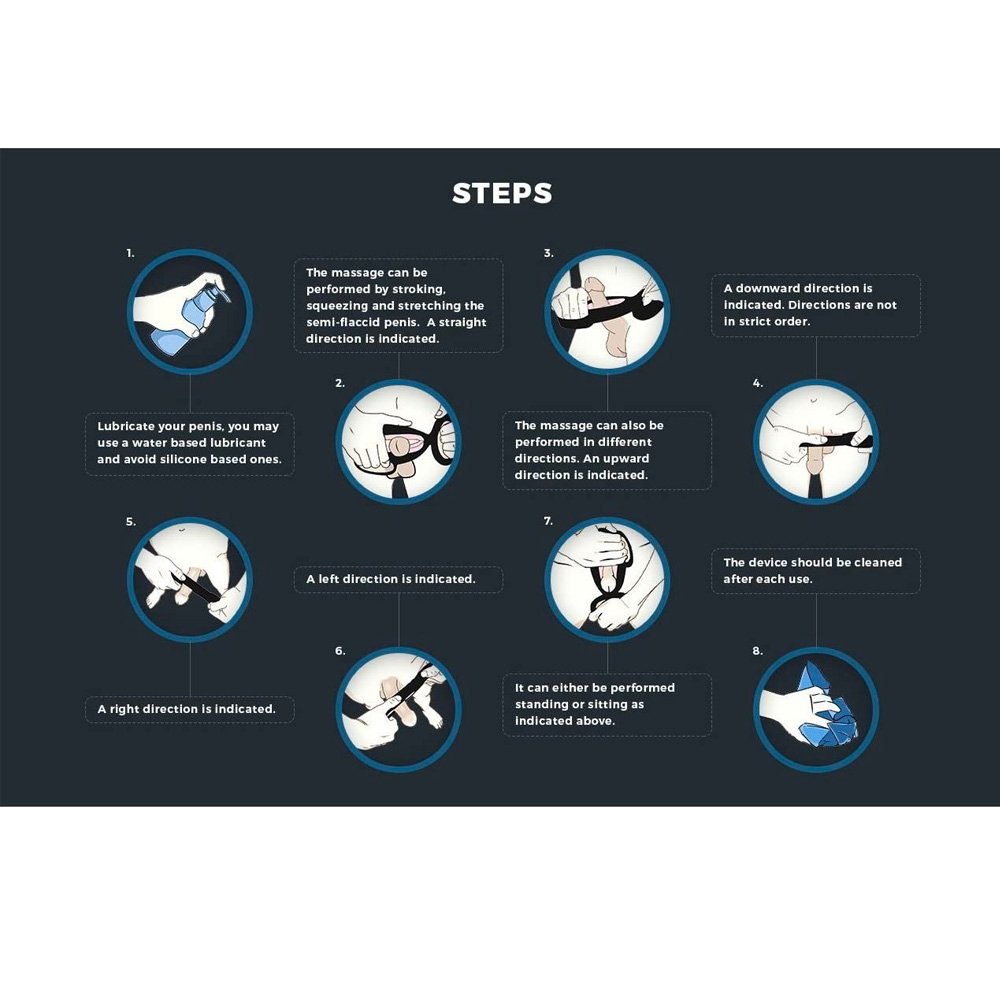 STEPS

1.

Lubricate your penis, you may use a water based lubricant and avoid silicone based ones.

The massage can be performed by stroking, squeezing and stretching the semi-flaccid penis. A straight direction is indicated.

2.

3.

The massage can also be performed in different directions. An upward direction is indicated.

A downward direction is indicated. Directions are not in strict order.

4.

5.

A right direction is indicated.

A left direction is indicated.

6.

7.

It can either be performed standing or sitting as indicated above.

The device should be cleaned after each use.

8.